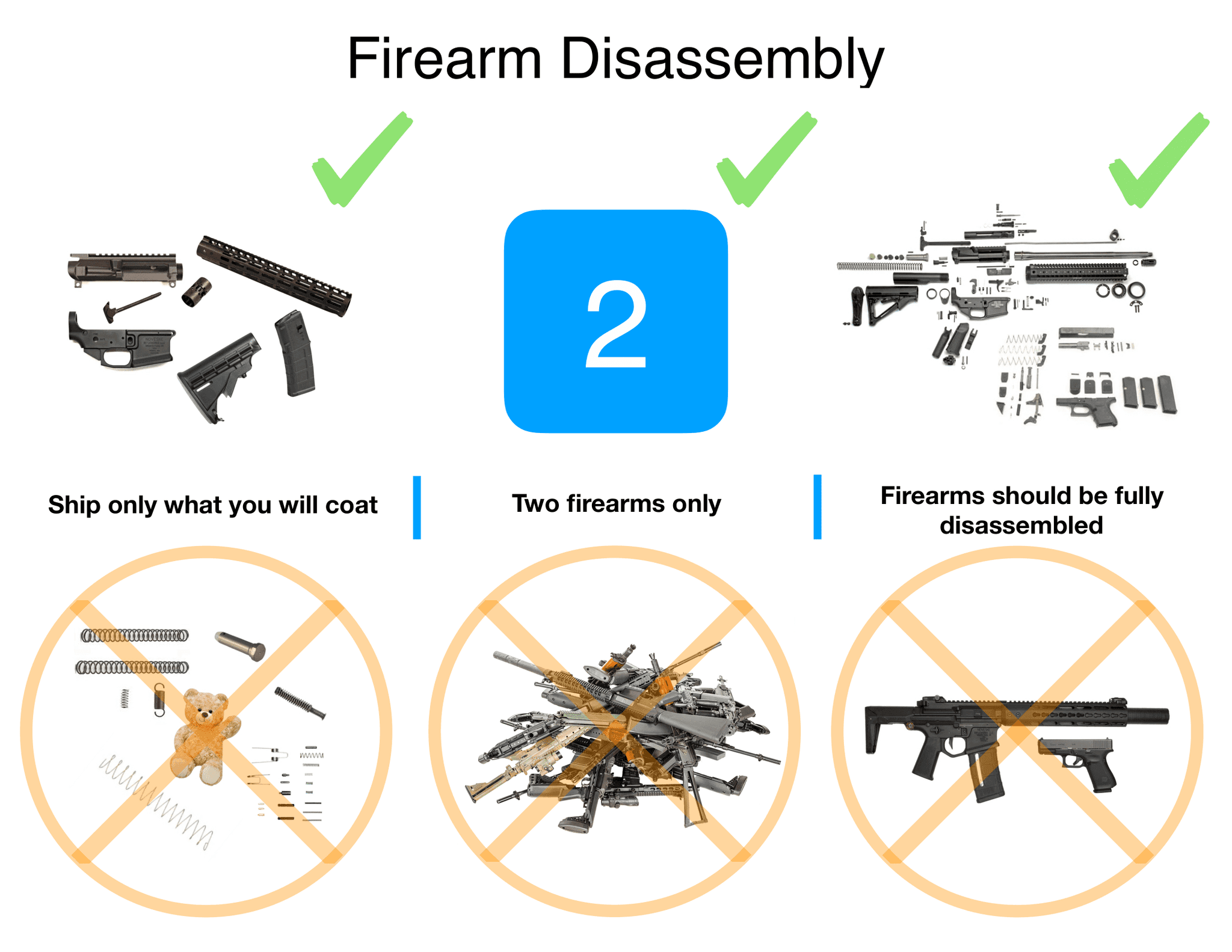 Firearm Disassembly

2

Ship only what you will coat

Two firearms only

Firearms should be fully disassembled